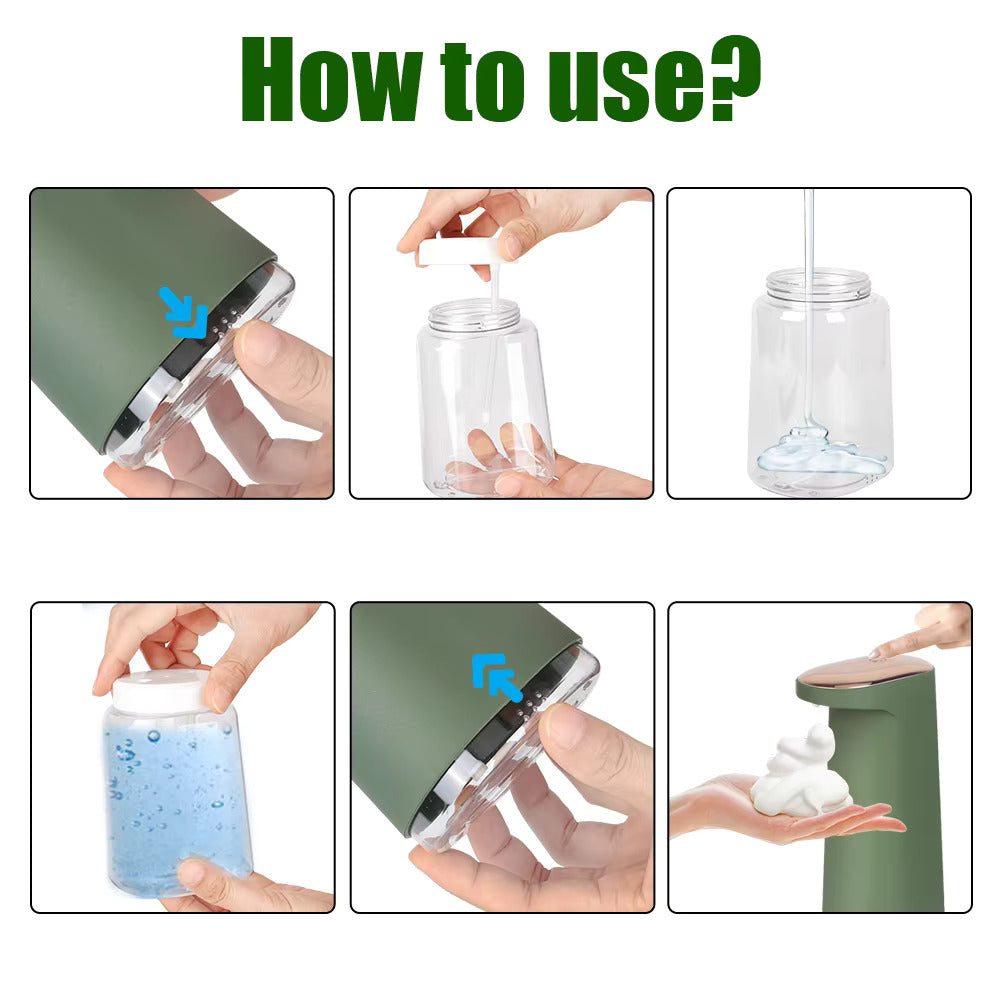 How to use?